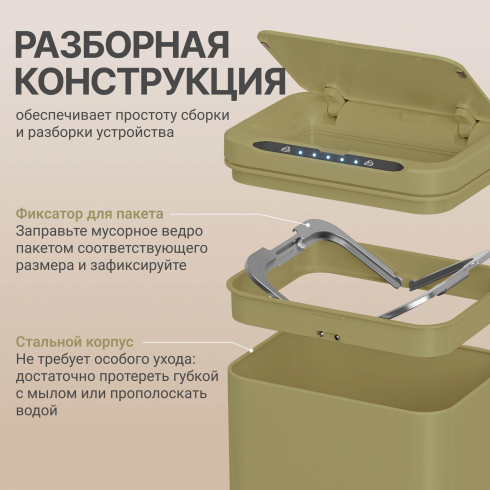 РАЗБОРНАЯ КОНСТРУКЦИЯ

обеспечивает простоту сборки и разборки устройства

Фиксатор для пакета
Заправьте мусорное ведро пакетом соответствующего размера и зафиксируйте

Стальной корпус
Не требует особого ухода: достаточно протереть губкой с мылом или прополоскать водой